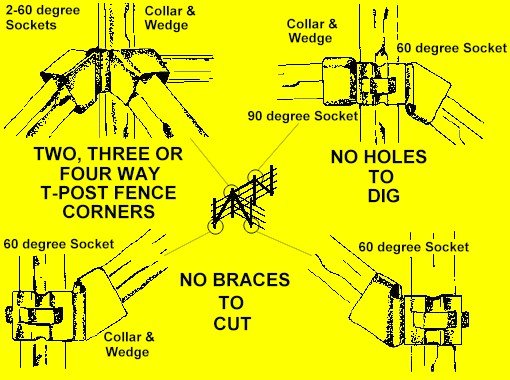 2-60 degree Sockets

Collar & Wedge

Collar & Wedge

60 degree Socket

90 degree Socket

TWO, THREE OR FOUR WAY T-POST FENCE CORNERS

NO HOLES TO DIG

60 degree Socket

60 degree Socket

NO BRACES TO CUT

Collar & Wedge